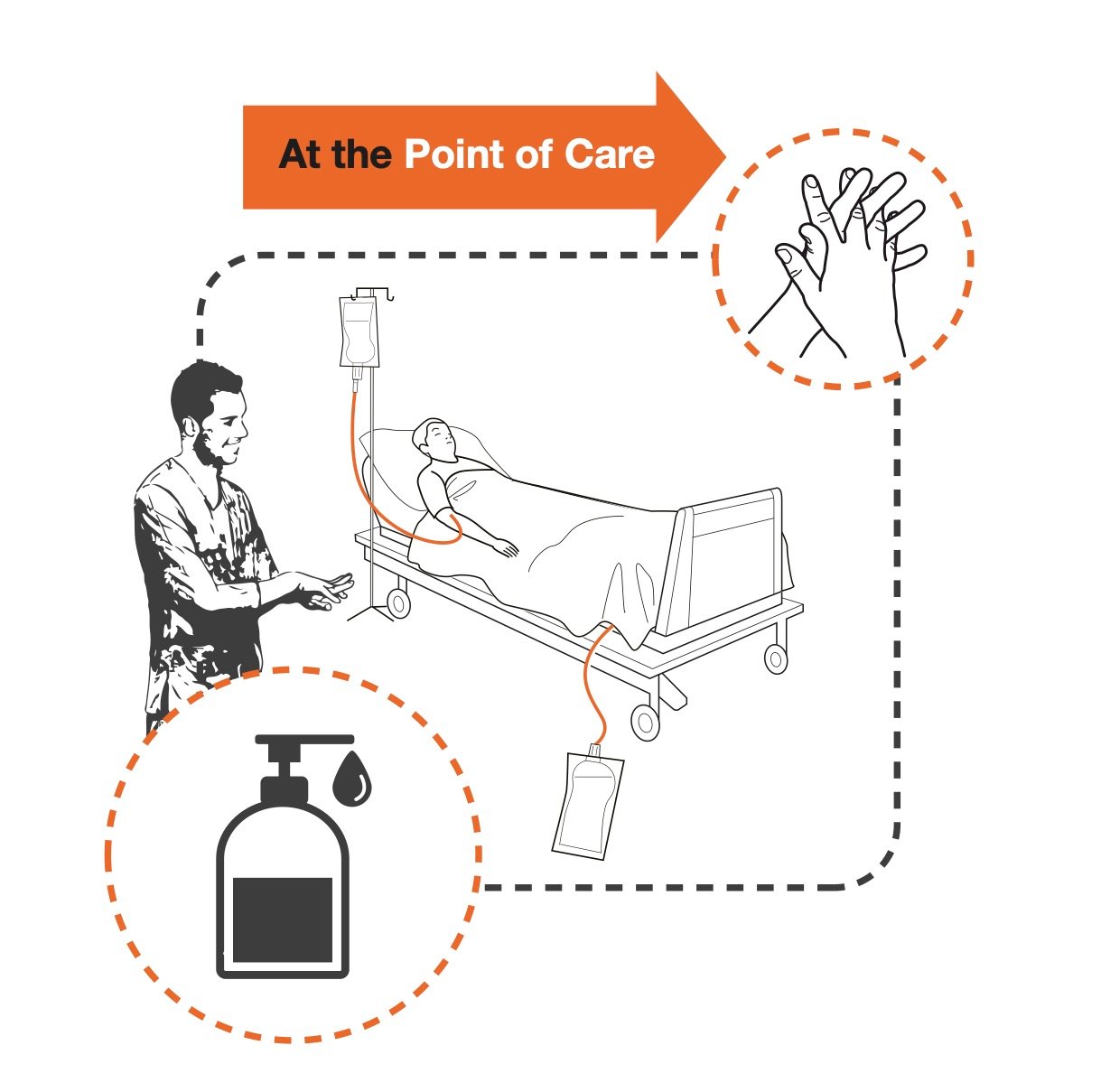 At the Point of Care